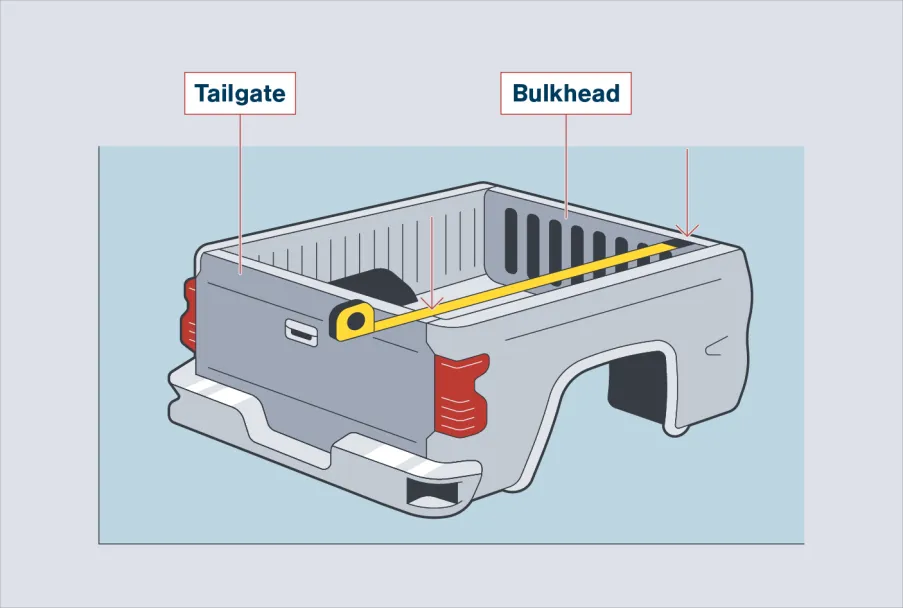 Tailgate

Bulkhead