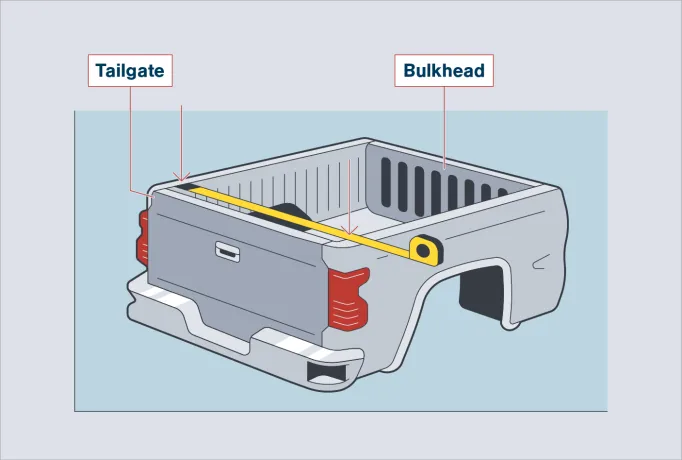 Tailgate

Bulkhead